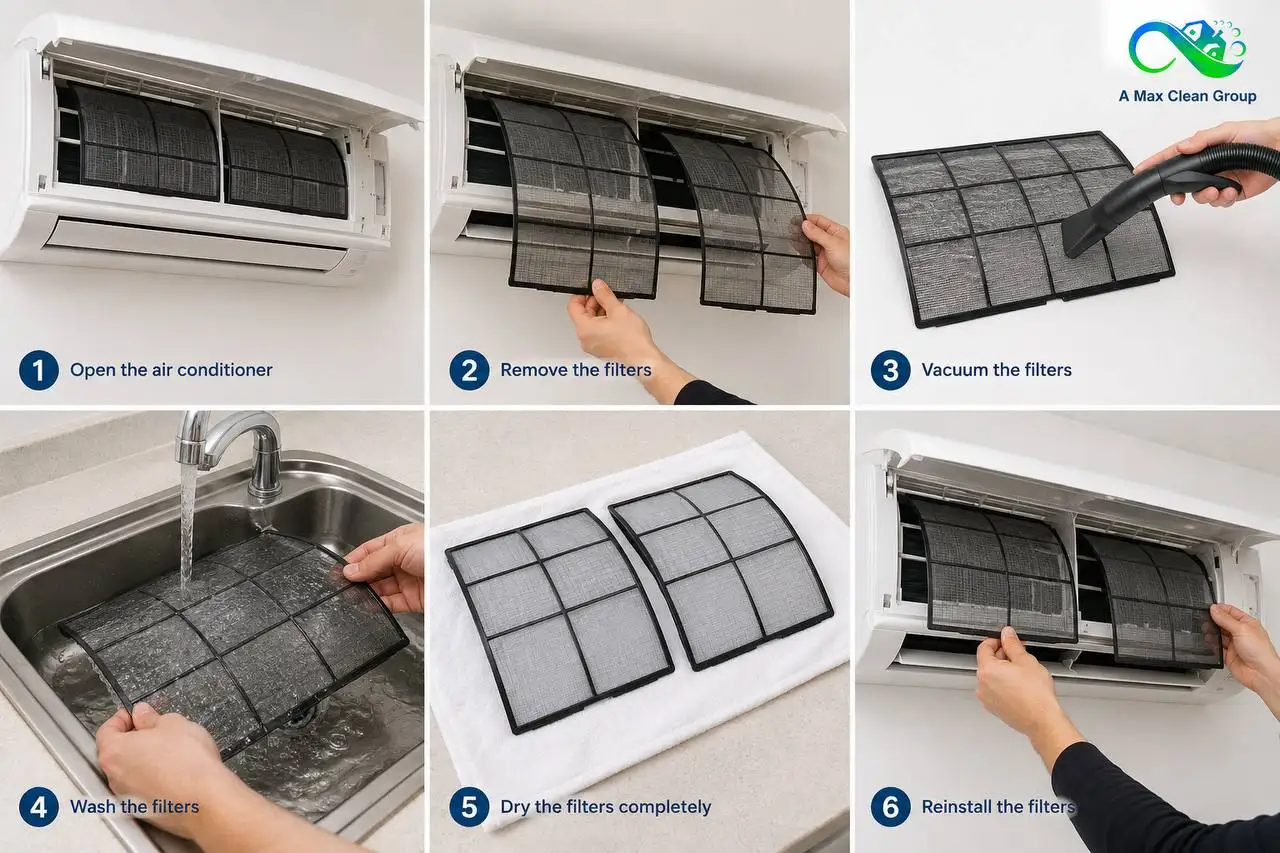 A Max Clean Group

1 Open the air conditioner

2 Remove the filters

3 Vacuum the filters

4 Wash the filters

5 Dry the filters completely

6 Reinstall the filters