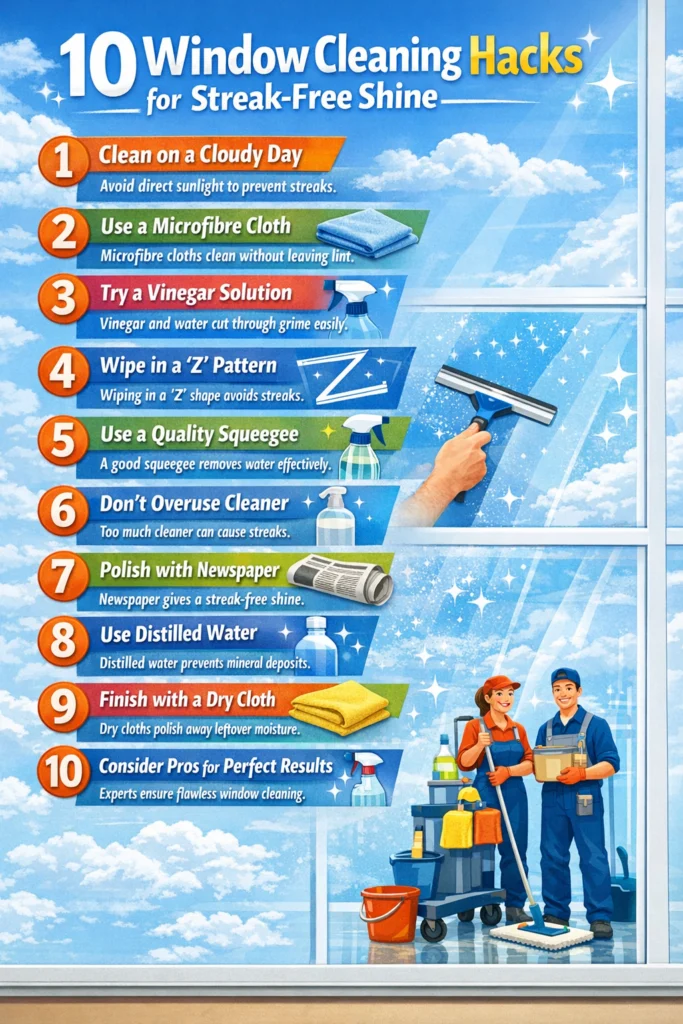 10 Window Cleaning Hacks for Streak-Free Shine

1 Clean on a Cloudy Day
Avoid direct sunlight to prevent streaks.

2 Use a Microfibre Cloth
Microfibre cloths clean without leaving lint.

3 Try a Vinegar Solution
Vinegar and water cut through grime easily.

4 Wipe in a 'Z' Pattern
Wiping in a 'Z' shape avoids streaks.

5 Use a Quality Squeegee
A good squeegee removes water effectively.

6 Don't Overuse Cleaner
Too much cleaner can cause streaks.

7 Polish with Newspaper
Newspaper gives a streak-free shine.

8 Use Distilled Water
Distilled water prevents mineral deposits.

9 Finish with a Dry Cloth
Dry cloths polish away leftover moisture.

10 Consider Pros for Perfect Results
Experts ensure flawless window cleaning.